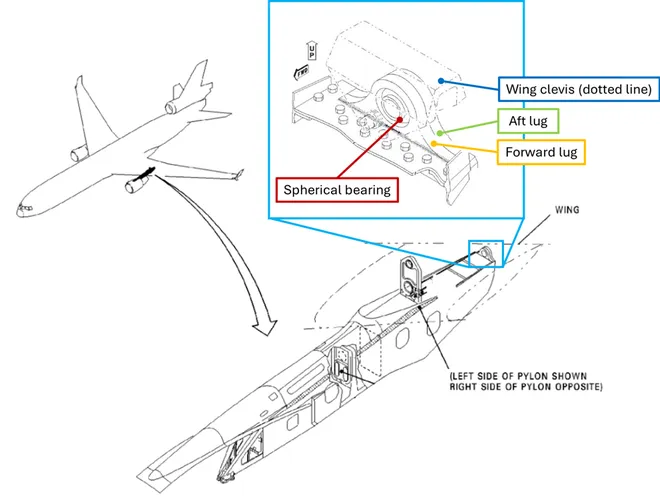 UP

FWD

Wing clevis (dotted line)

Aft lug

Forward lug

Spherical bearing

WING

(LEFT SIDE OF PYLON SHOWN RIGHT SIDE OF PYLON OPPOSITE)