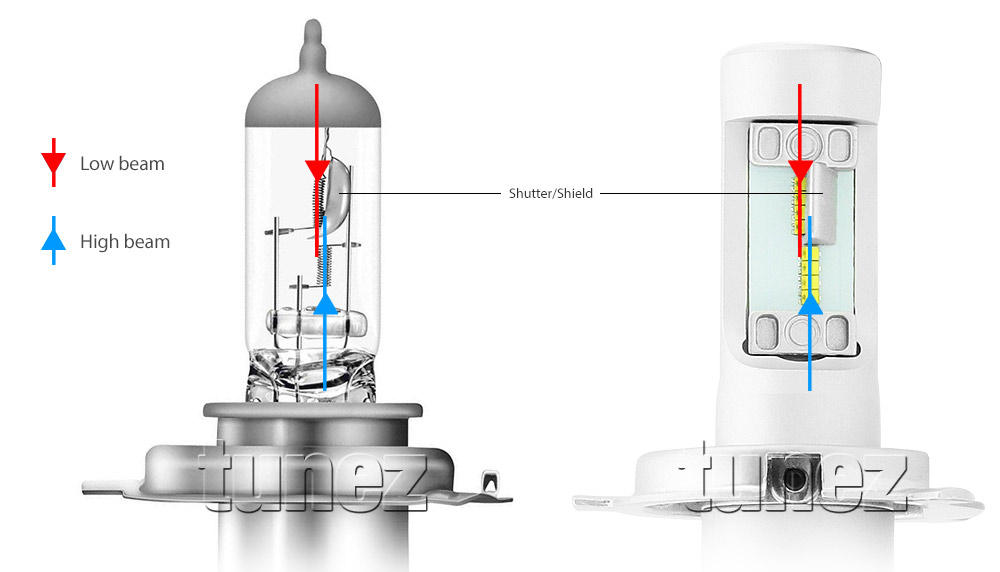 Low beam

High beam

Shutter/Shield

tunez

tunez