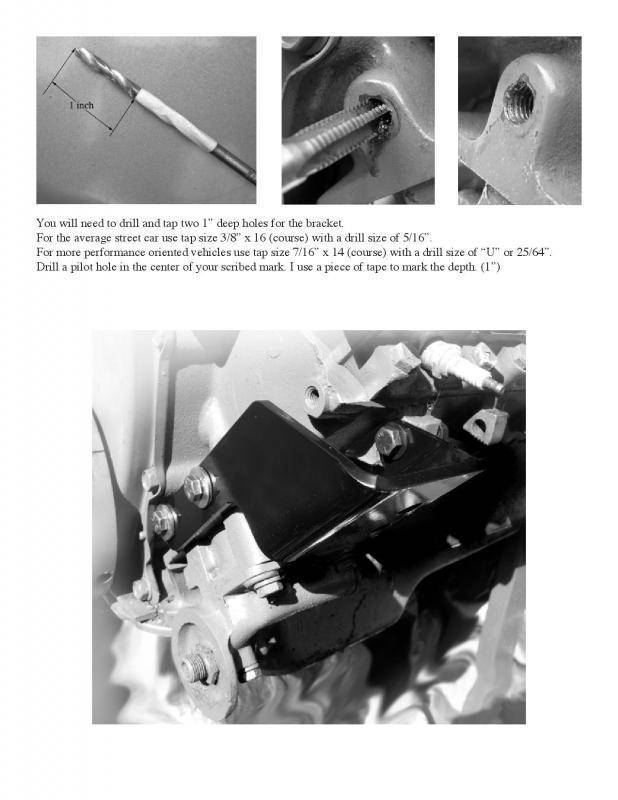 1 inch

You will need to drill and tap two 1" deep holes for the bracket.
For the average street car use tap size 3/8" x 16 (course) with a drill size of 5/16".
For more performance oriented vehicles use tap size 7/16" x 14 (course) with a drill size of "U" or 25/64".
Drill a pilot hole in the center of your scribed mark. I use a piece of tape to mark the depth. (1")