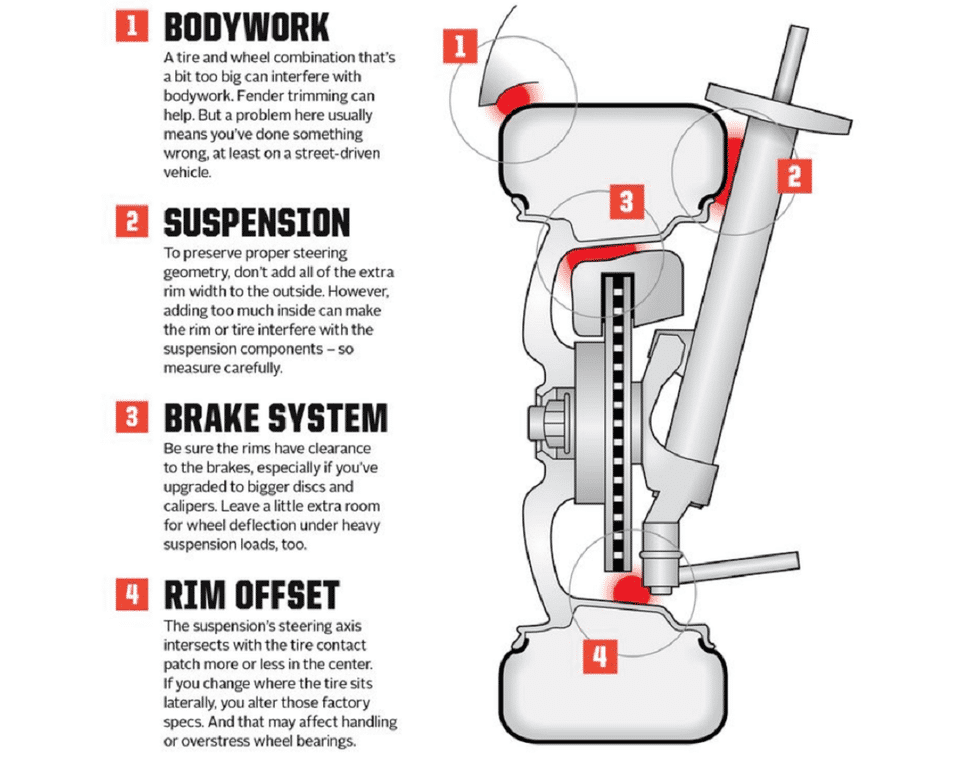 1 BODYWORK

A tire and wheel combination that's a bit too big can interfere with bodywork. Fender trimming can help. But a problem here usually means you've done something wrong, at least on a street-driven vehicle.

2 SUSPENSION

To preserve proper steering geometry, don't add all of the extra rim width to the outside. However, adding too much inside can make the rim or tire interfere with the suspension components – so measure carefully.

3 BRAKE SYSTEM

Be sure the rims have clearance to the brakes, especially if you've upgraded to bigger discs and calipers. Leave a little extra room for wheel deflection under heavy suspension loads, too.

4 RIM OFFSET

The suspension's steering axis intersects with the tire contact patch more or less in the center. If you change where the tire sits laterally, you alter those factory specs. And that may affect handling or overstress wheel bearings.

1

2

3

4