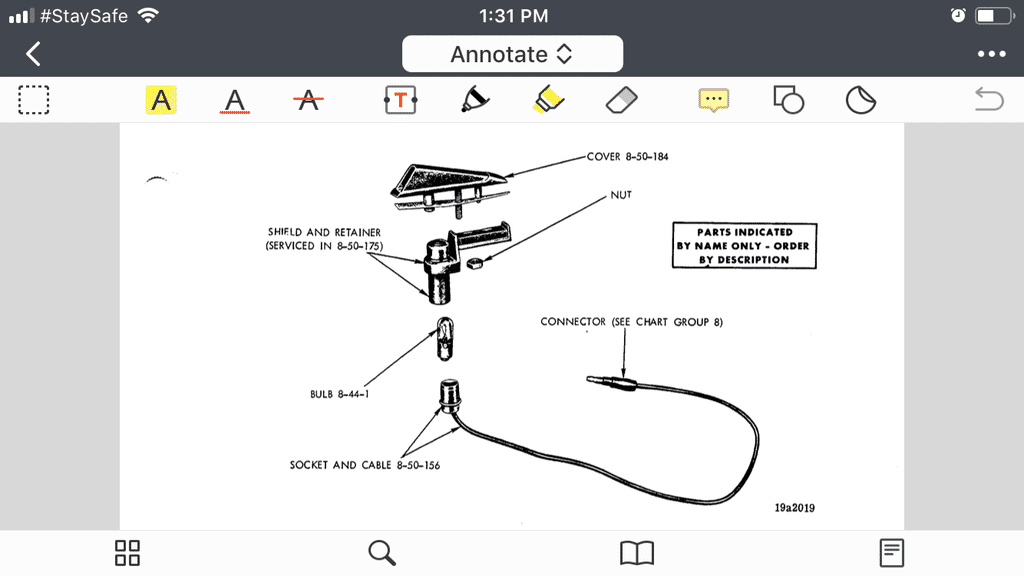 #StaySafe
1:31 PM

Annotate

A A A T

COVER 8-50-184

NUT

SHIELD AND RETAINER (SERVICED IN 8-50-175)

PARTS INDICATED BY NAME ONLY - ORDER BY DESCRIPTION

CONNECTOR (SEE CHART GROUP 8)

BULB 8-44-1

SOCKET AND CABLE 8-50-156

19a2019