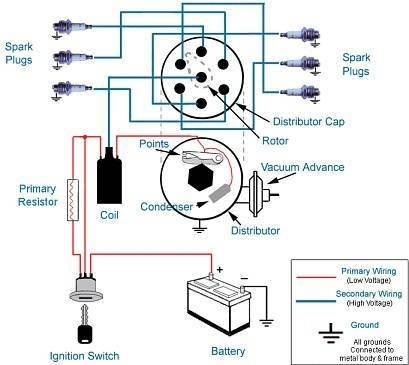 Spark Plugs

Spark Plugs

Distributor Cap

Rotor

Points

Vacuum Advance

Primary Resistor

Coil

Condenser

Distributor

+

−

Ignition Switch

Battery

Primary Wiring (Low Voltage)

Secondary Wiring (High Voltage)

Ground

All grounds Connected to metal body & frame