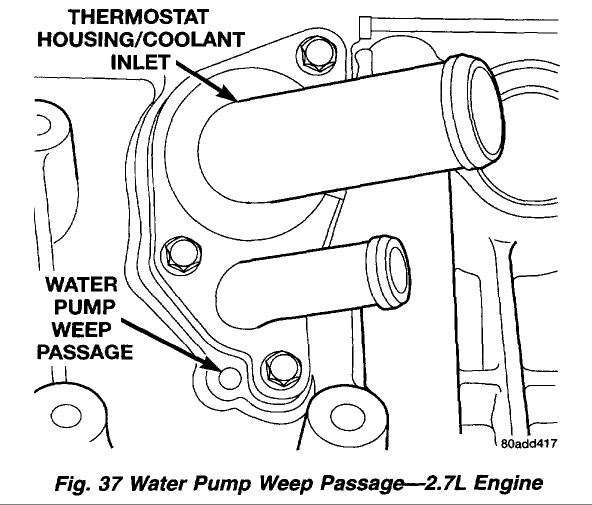 THERMOSTAT
HOUSING/COOLANT
INLET

WATER
PUMP
WEEP
PASSAGE

80add417

Fig. 37 Water Pump Weep Passage—2.7L Engine