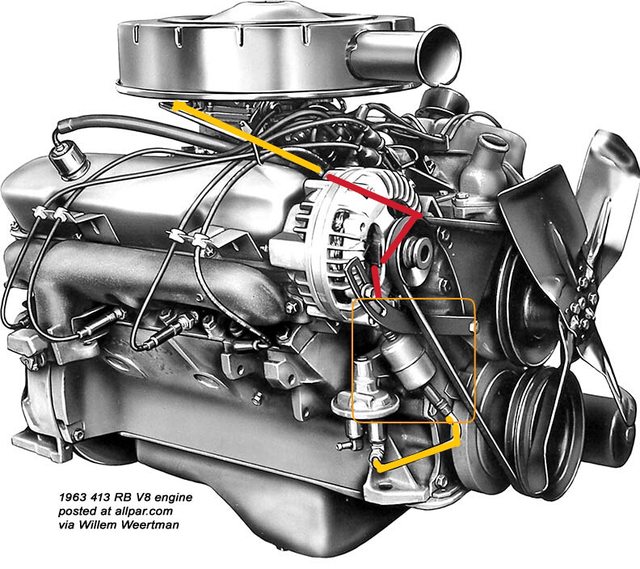 1963 413 RB V8 engine
posted at allpar.com
via Willem Weertman